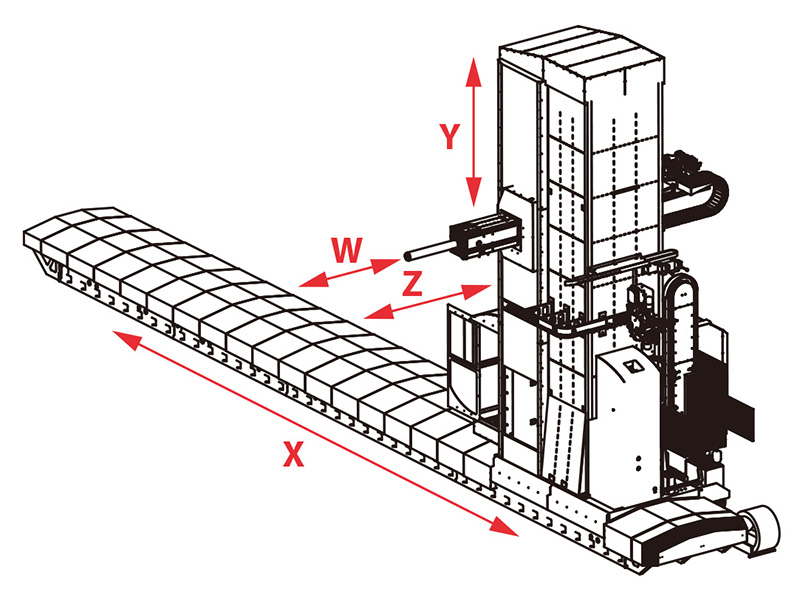 Y
W
Z
X